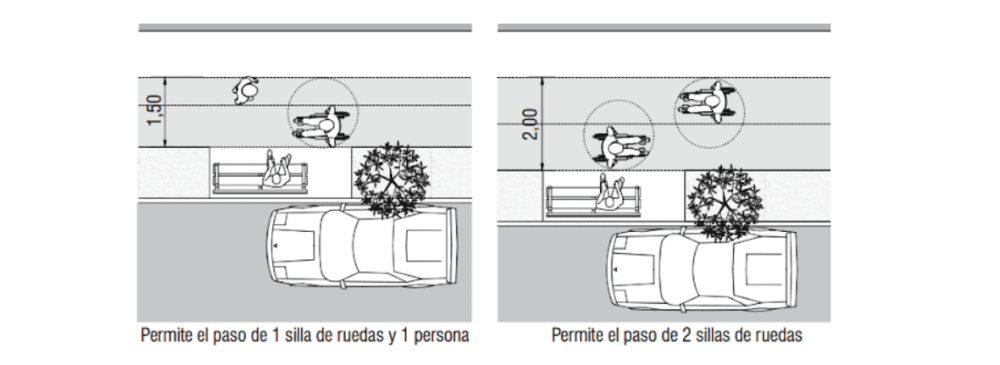 1,50

Permite el paso de 1 silla de ruedas y 1 persona

2,00

Permite el paso de 2 sillas de ruedas